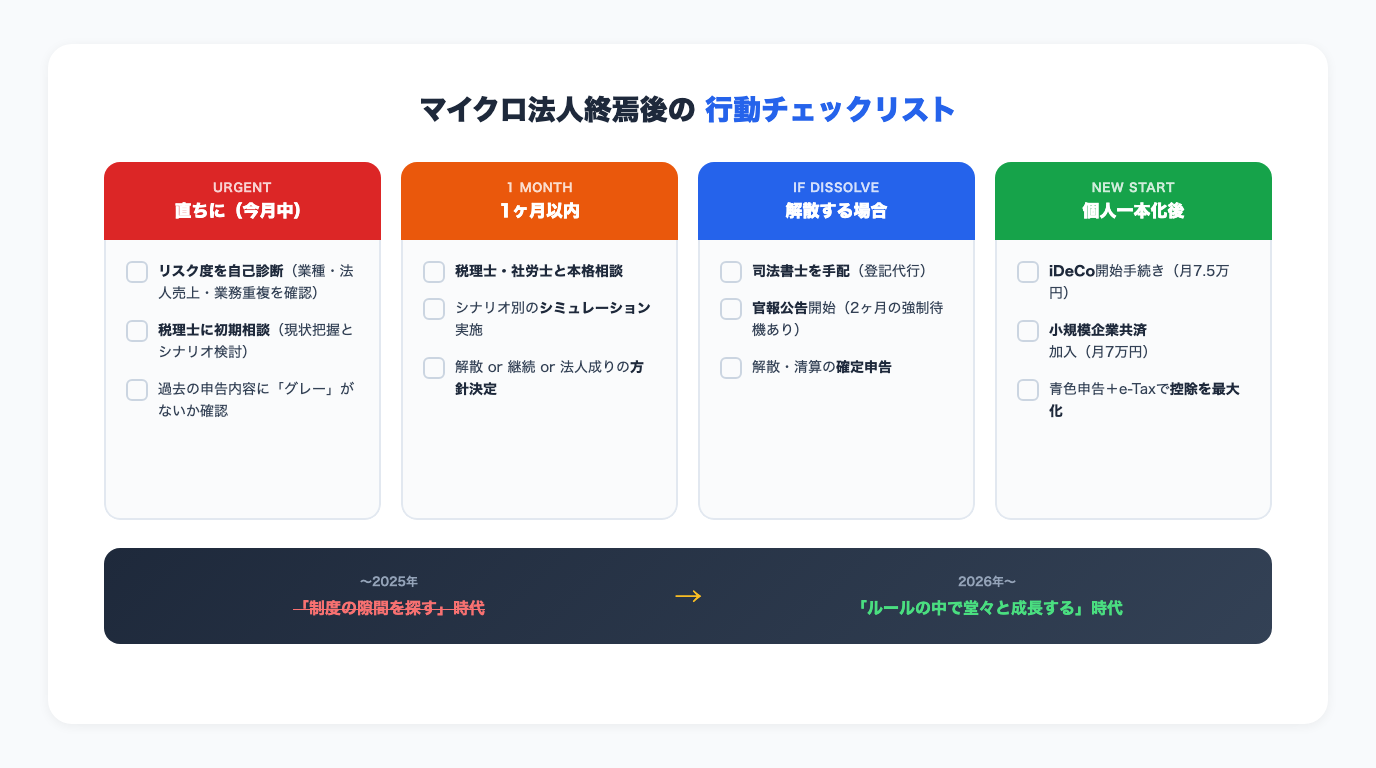 マイクロ法人終焉後の 行動チェックリスト

URGENT
直ちに（今月中）

リスク度を自己診断（業種・法人売上・業務重複を確認）

税理士に初期相談（現状把握とシナリオ検討）

過去の申告内容に「グレー」がないか確認

1 MONTH
1ヶ月以内

税理士・社労士と本格相談

シナリオ別のシミュレーション実施

解散 or 継続 or 法人成りの方針決定

IF DISSOLVE
解散する場合

司法書士を手配（登記代行）

官報公告開始（2ヶ月の強制待機あり）

解散・清算の確定申告

NEW START
個人一本化後

iDeCo開始手続き（月7.5万円）

小規模企業共済加入（月7万円）

青色申告＋e-Taxで控除を最大化

〜2025年
「制度の隙間を探す」時代

→

2026年〜
「ルールの中で堂々と成長する」時代