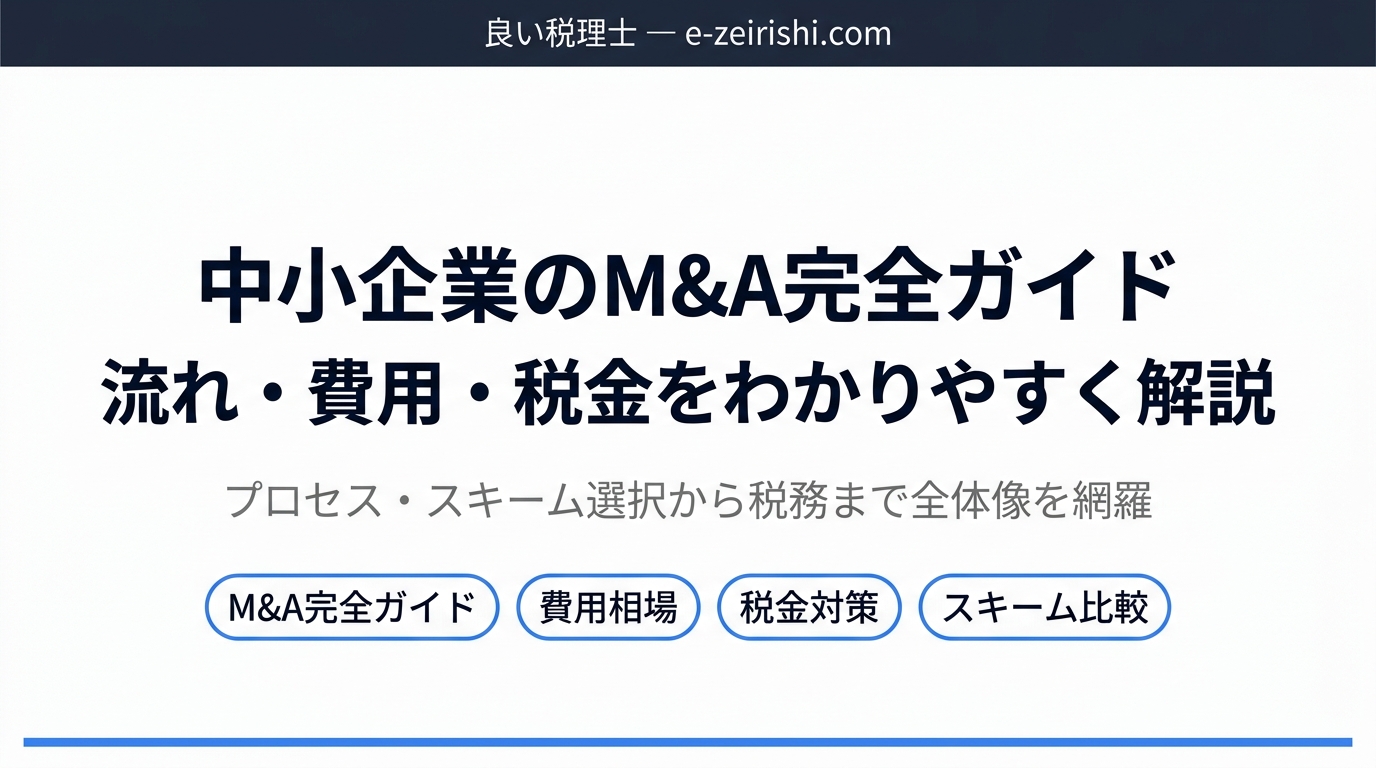 良い税理士 — e-zeirishi.com

中小企業のM&A完全ガイド
流れ・費用・税金をわかりやすく解説

プロセス・スキーム選択から税務まで全体像を網羅

M&A完全ガイド

費用相場

税金対策

スキーム比較