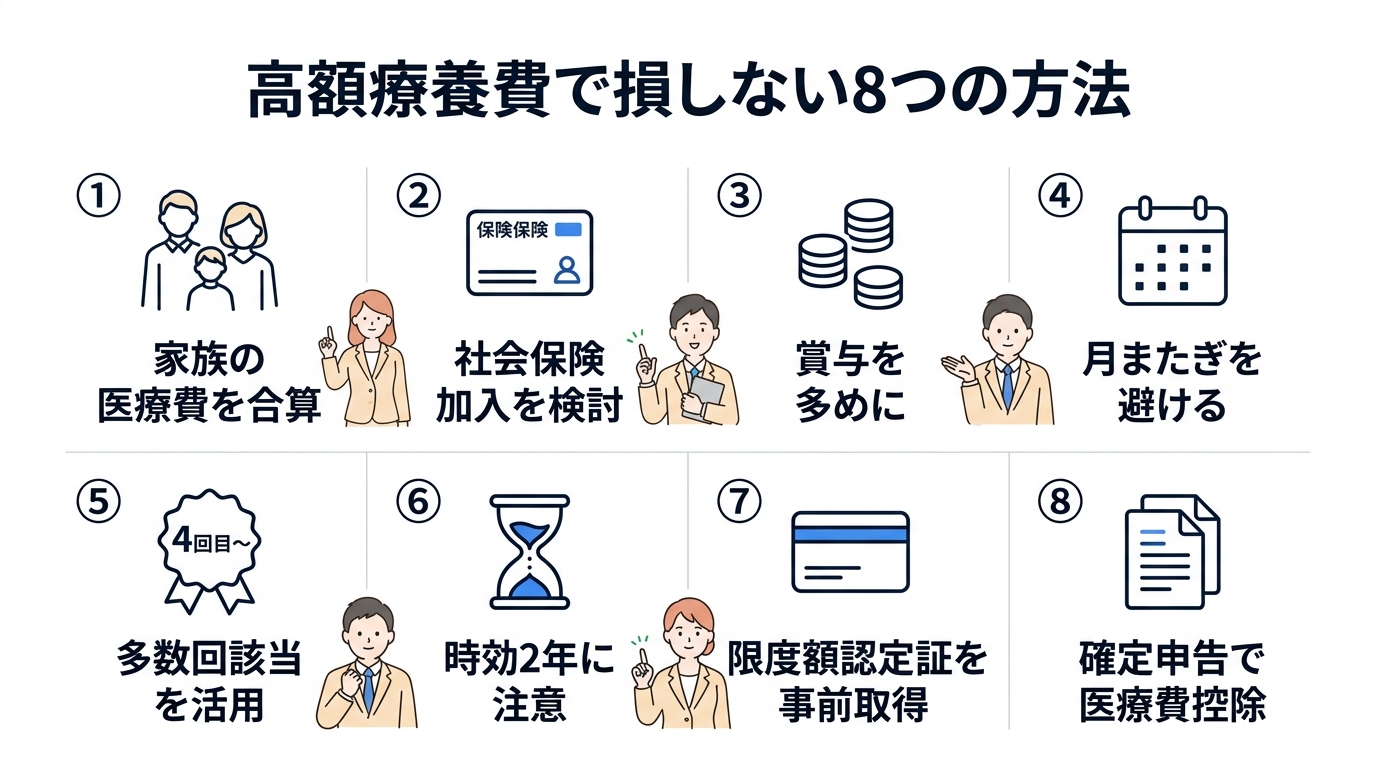 高額療養費で損しない8つの方法

①
家族の医療費を合算

②
保険保険
社会保険加入を検討

③
賞与を多めに

④
月またぎを避ける

⑤
4回目〜
多数回該当を活用

⑥
時効2年に注意

⑦
限度額認定証を事前取得

⑧
確定申告で医療費控除